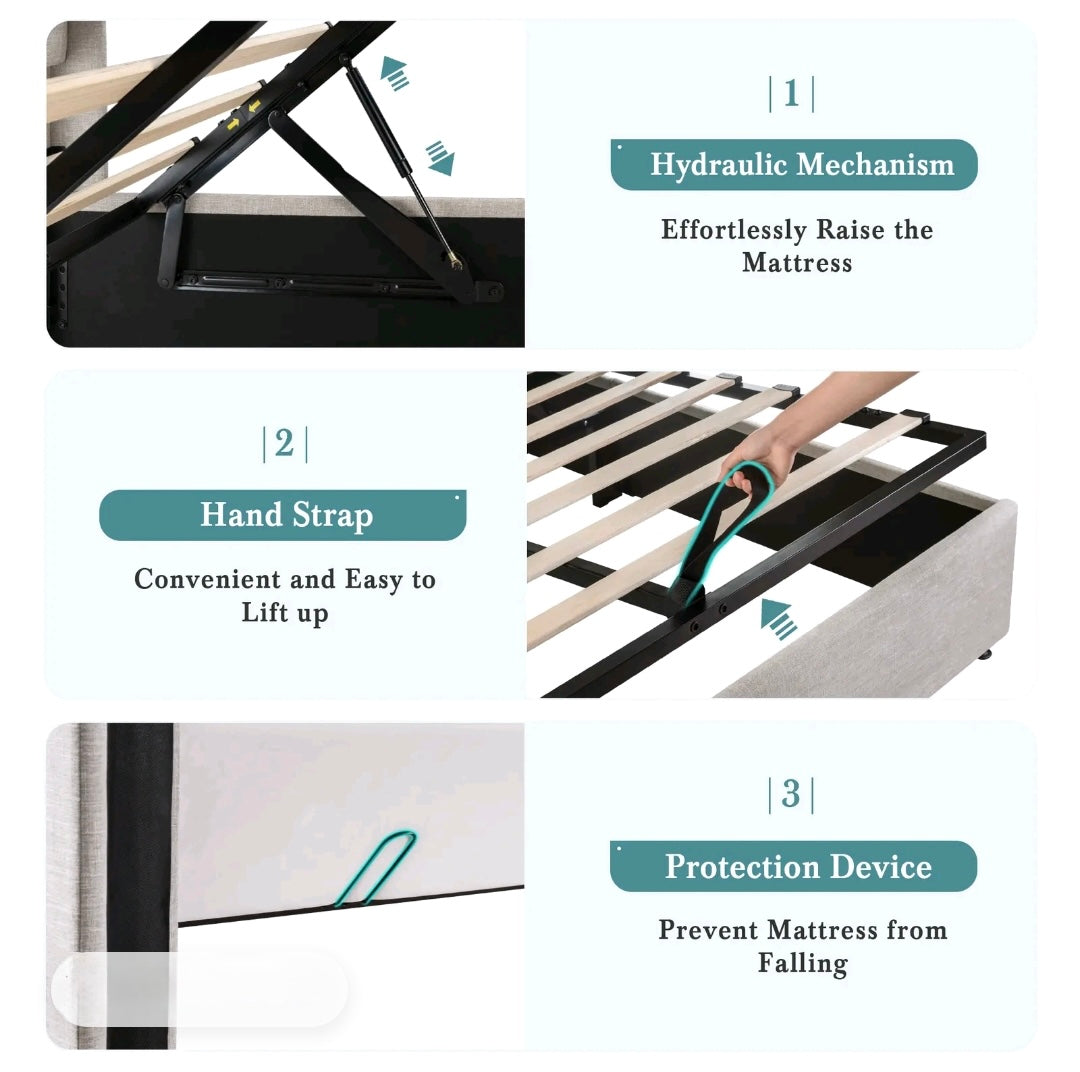 |1|

Hydraulic Mechanism

Effortlessly Raise the Mattress

|2|

Hand Strap

Convenient and Easy to Lift up

|3|

Protection Device

Prevent Mattress from Falling