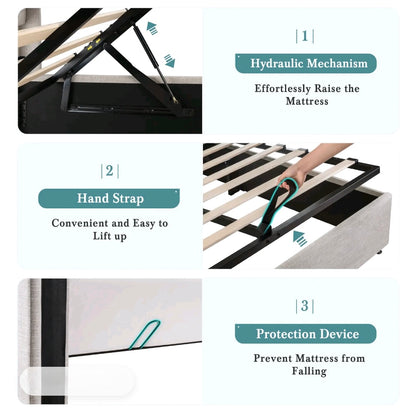 |1|

Hydraulic Mechanism

Effortlessly Raise the Mattress

|2|

Hand Strap

Convenient and Easy to Lift up

|3|

Protection Device

Prevent Mattress from Falling